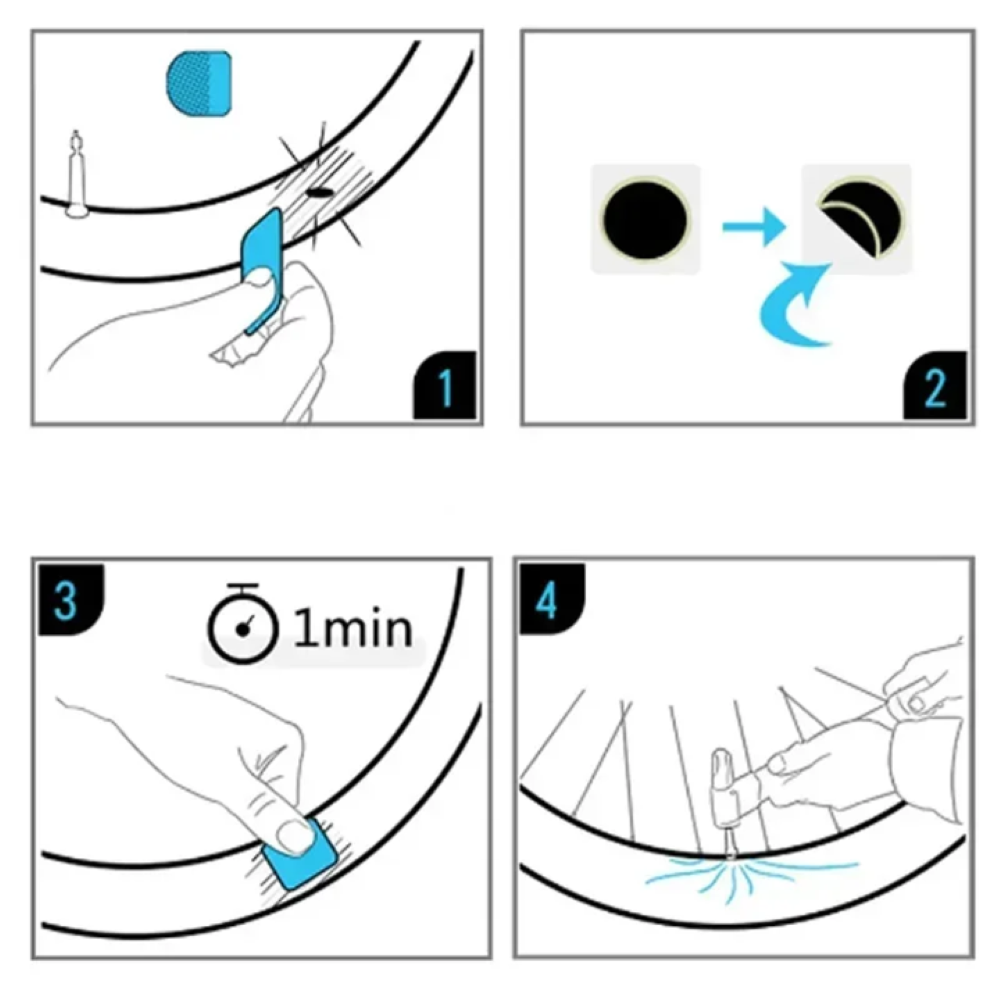 1

2

3

1min

4